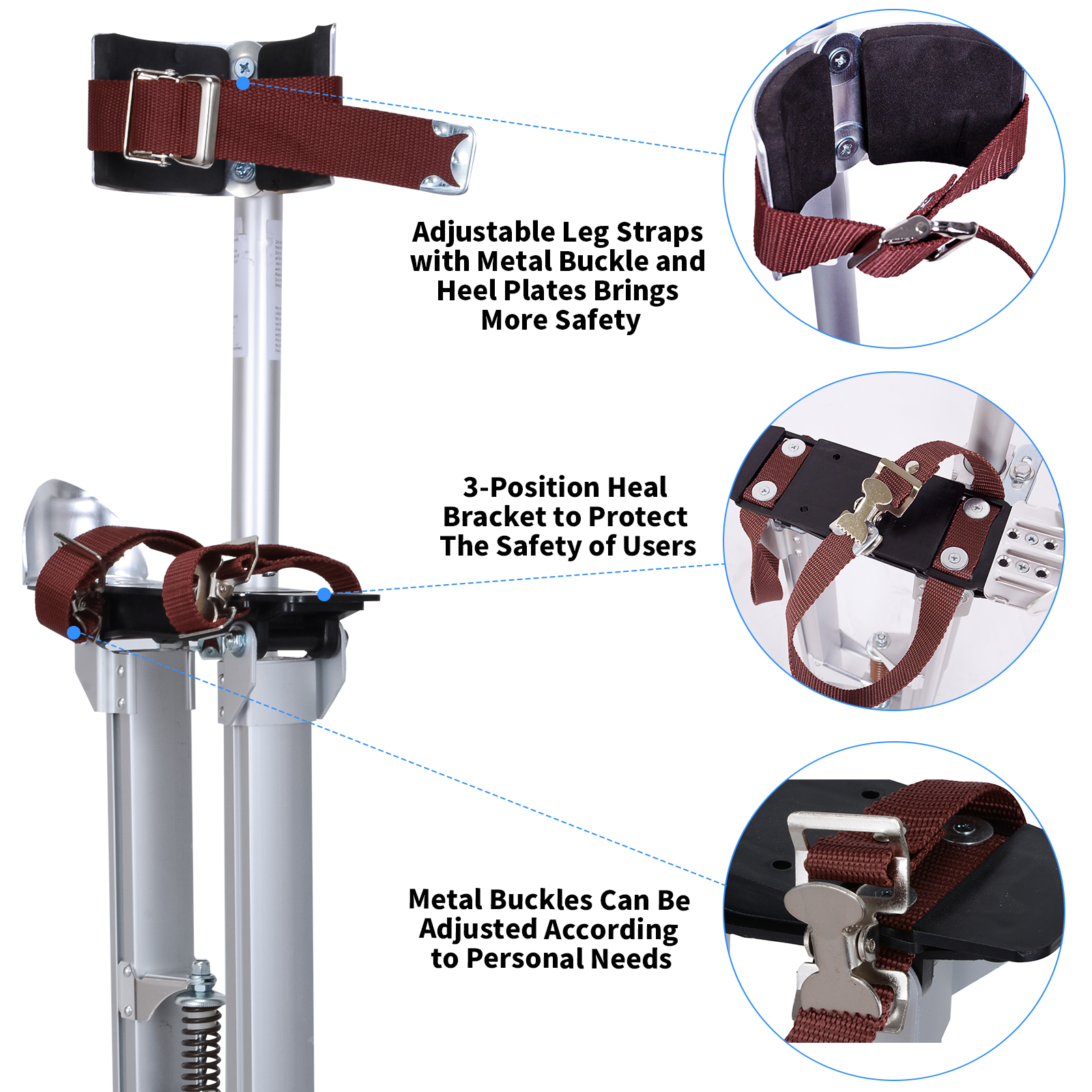 Adjustable Leg Straps with Metal Buckle and Heel Plates Brings More Safety

3-Position Heal Bracket to Protect The Safety of Users

Metal Buckles Can Be Adjusted According to Personal Needs