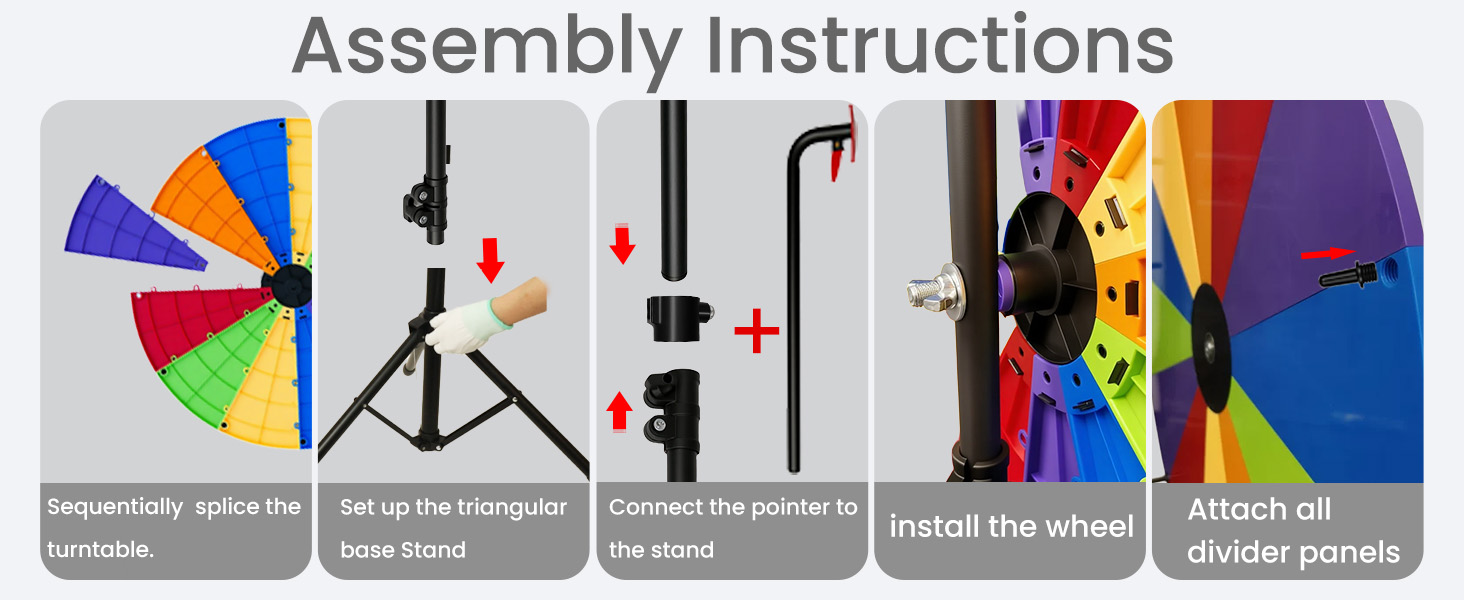 Assembly Instructions

Sequentially splice the turntable.

Set up the triangular base Stand

Connect the pointer to the stand

install the wheel

Attach all divider panels